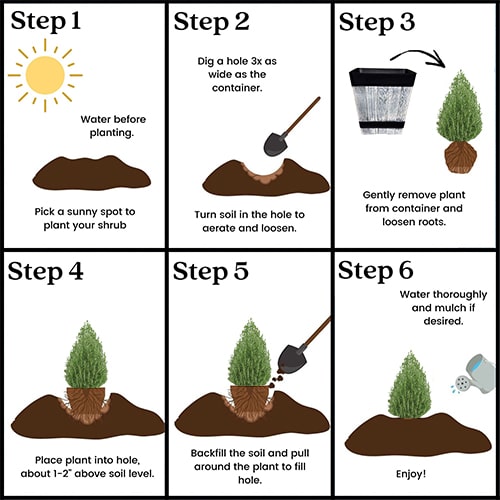 Step 1

Water before planting.

Pick a sunny spot to plant your shrub

Step 2

Dig a hole 3x as wide as the container.

Turn soil in the hole to aerate and loosen.

Step 3

Gently remove plant from container and loosen roots.

Step 4

Place plant into hole, about 1-2" above soil level.

Step 5

Backfill the soil and pull around the plant to fill hole.

Step 6

Water thoroughly and mulch if desired.

Enjoy!