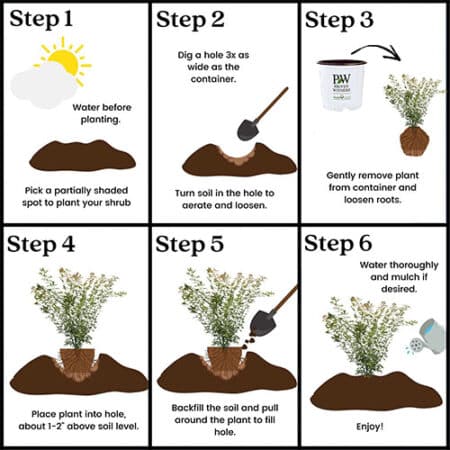 Step 1

Water before planting.

Pick a partially shaded spot to plant your shrub

Step 2

Dig a hole 3x as wide as the container.

Turn soil in the hole to aerate and loosen.

Step 3

PW PROVEN WINNERS

Gently remove plant from container and loosen roots.

Step 4

Place plant into hole, about 1-2" above soil level.

Step 5

Backfill the soil and pull around the plant to fill hole.

Step 6

Water thoroughly and mulch if desired.

Enjoy!