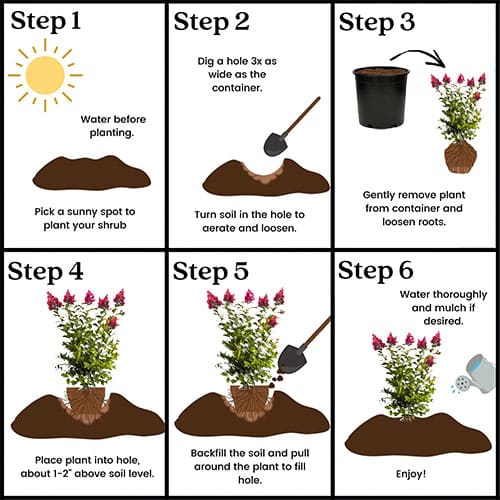 Step 1

Water before planting.

Pick a sunny spot to plant your shrub

Step 2

Dig a hole 3x as wide as the container.

Turn soil in the hole to aerate and loosen.

Step 3

Gently remove plant from container and loosen roots.

Step 4

Place plant into hole, about 1-2" above soil level.

Step 5

Backfill the soil and pull around the plant to fill hole.

Step 6

Water thoroughly and mulch if desired.

Enjoy!