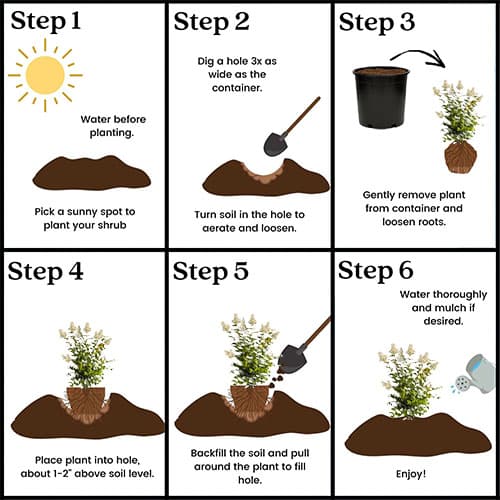 Step 1

Water before planting.

Pick a sunny spot to plant your shrub

Step 2

Dig a hole 3x as wide as the container.

Turn soil in the hole to aerate and loosen.

Step 3

Gently remove plant from container and loosen roots.

Step 4

Place plant into hole, about 1-2" above soil level.

Step 5

Backfill the soil and pull around the plant to fill hole.

Step 6

Water thoroughly and mulch if desired.

Enjoy!