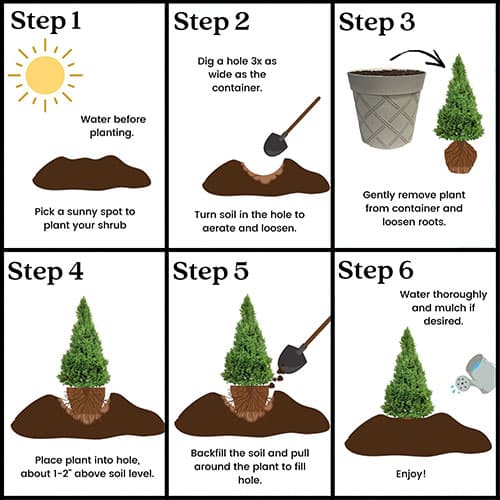 Step 1

Water before planting.

Pick a sunny spot to plant your shrub

Step 2

Dig a hole 3x as wide as the container.

Turn soil in the hole to aerate and loosen.

Step 3

Gently remove plant from container and loosen roots.

Step 4

Place plant into hole, about 1-2" above soil level.

Step 5

Backfill the soil and pull around the plant to fill hole.

Step 6

Water thoroughly and mulch if desired.

Enjoy!