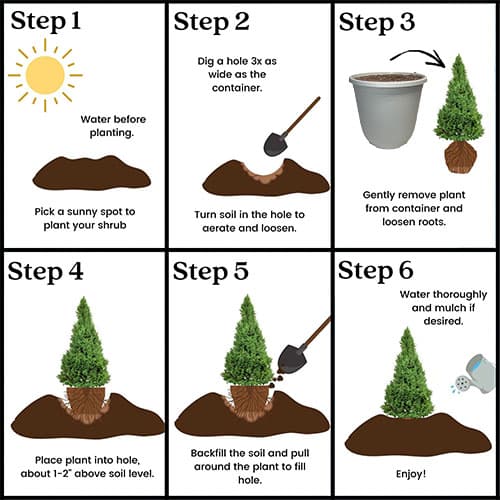 Step 1

Water before planting.

Pick a sunny spot to plant your shrub

Step 2

Dig a hole 3x as wide as the container.

Turn soil in the hole to aerate and loosen.

Step 3

Gently remove plant from container and loosen roots.

Step 4

Place plant into hole, about 1-2" above soil level.

Step 5

Backfill the soil and pull around the plant to fill hole.

Step 6

Water thoroughly and mulch if desired.

Enjoy!