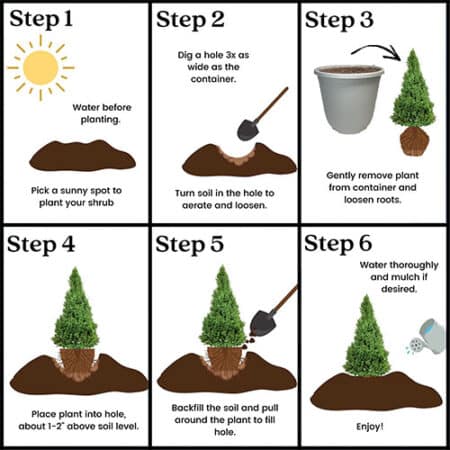 Step 1

Water before planting.

Pick a sunny spot to plant your shrub

Step 2

Dig a hole 3x as wide as the container.

Turn soil in the hole to aerate and loosen.

Step 3

Gently remove plant from container and loosen roots.

Step 4

Place plant into hole, about 1-2" above soil level.

Step 5

Backfill the soil and pull around the plant to fill hole.

Step 6

Water thoroughly and mulch if desired.

Enjoy!