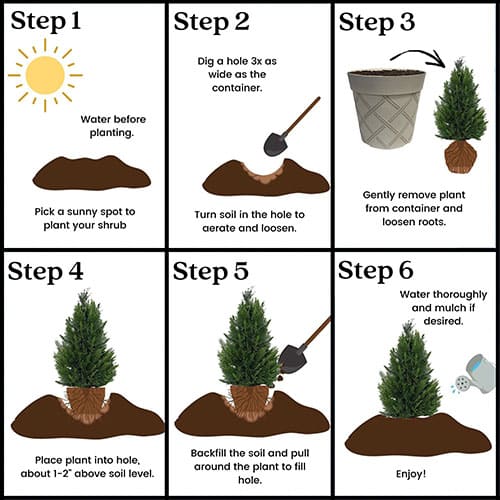 Step 1

Water before planting.

Pick a sunny spot to plant your shrub

Step 2

Dig a hole 3x as wide as the container.

Turn soil in the hole to aerate and loosen.

Step 3

Gently remove plant from container and loosen roots.

Step 4

Place plant into hole, about 1-2" above soil level.

Step 5

Backfill the soil and pull around the plant to fill hole.

Step 6

Water thoroughly and mulch if desired.

Enjoy!