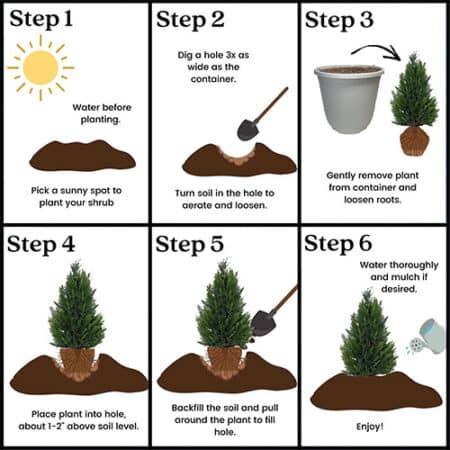 Step 1

Water before planting.

Pick a sunny spot to plant your shrub

Step 2

Dig a hole 3x as wide as the container.

Turn soil in the hole to aerate and loosen.

Step 3

Gently remove plant from container and loosen roots.

Step 4

Place plant into hole, about 1-2" above soil level.

Step 5

Backfill the soil and pull around the plant to fill hole.

Step 6

Water thoroughly and mulch if desired.

Enjoy!