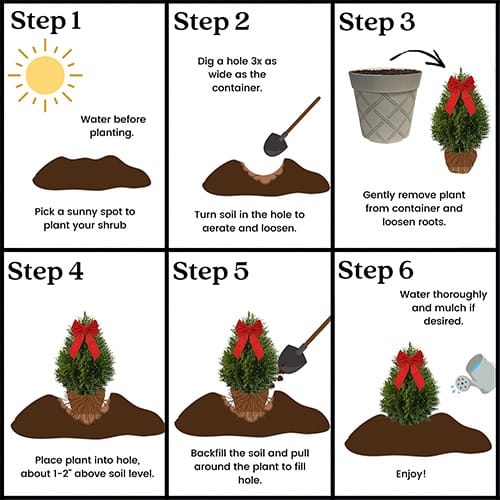 Step 1

Water before planting.

Pick a sunny spot to plant your shrub

Step 2

Dig a hole 3x as wide as the container.

Turn soil in the hole to aerate and loosen.

Step 3

Gently remove plant from container and loosen roots.

Step 4

Place plant into hole, about 1-2" above soil level.

Step 5

Backfill the soil and pull around the plant to fill hole.

Step 6

Water thoroughly and mulch if desired.

Enjoy!