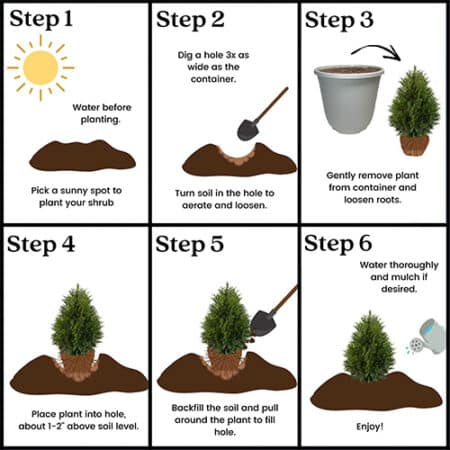 Step 1

Water before planting.

Pick a sunny spot to plant your shrub

Step 2

Dig a hole 3x as wide as the container.

Turn soil in the hole to aerate and loosen.

Step 3

Gently remove plant from container and loosen roots.

Step 4

Place plant into hole, about 1-2" above soil level.

Step 5

Backfill the soil and pull around the plant to fill hole.

Step 6

Water thoroughly and mulch if desired.

Enjoy!