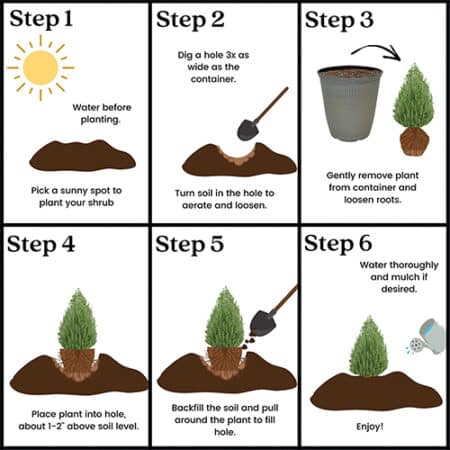 Step 1

Water before planting.

Pick a sunny spot to plant your shrub

Step 2

Dig a hole 3x as wide as the container.

Turn soil in the hole to aerate and loosen.

Step 3

Gently remove plant from container and loosen roots.

Step 4

Place plant into hole, about 1-2" above soil level.

Step 5

Backfill the soil and pull around the plant to fill hole.

Step 6

Water thoroughly and mulch if desired.

Enjoy!