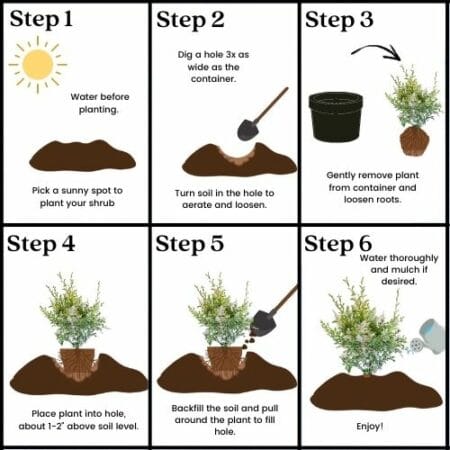 Step 1

Water before planting.

Pick a sunny spot to plant your shrub

Step 2

Dig a hole 3x as wide as the container.

Turn soil in the hole to aerate and loosen.

Step 3

Gently remove plant from container and loosen roots.

Step 4

Place plant into hole, about 1-2" above soil level.

Step 5

Backfill the soil and pull around the plant to fill hole.

Step 6

Water thoroughly and mulch if desired.

Enjoy!