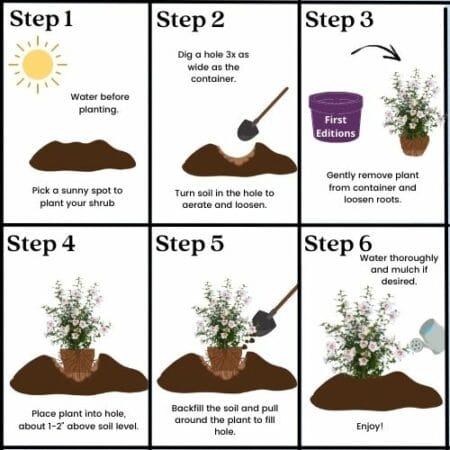 Step 1

Water before planting.

Pick a sunny spot to plant your shrub

Step 2

Dig a hole 3x as wide as the container.

Turn soil in the hole to aerate and loosen.

Step 3

First Editions

Gently remove plant from container and loosen roots.

Step 4

Place plant into hole, about 1-2" above soil level.

Step 5

Backfill the soil and pull around the plant to fill hole.

Step 6

Water thoroughly and mulch if desired.

Enjoy!