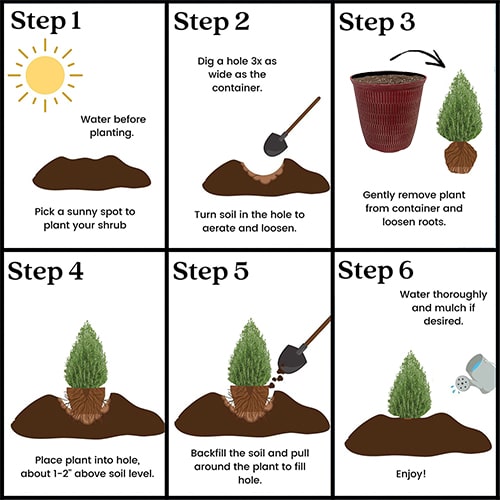 Step 1

Water before planting.

Pick a sunny spot to plant your shrub

Step 2

Dig a hole 3x as wide as the container.

Turn soil in the hole to aerate and loosen.

Step 3

Gently remove plant from container and loosen roots.

Step 4

Place plant into hole, about 1-2" above soil level.

Step 5

Backfill the soil and pull around the plant to fill hole.

Step 6

Water thoroughly and mulch if desired.

Enjoy!