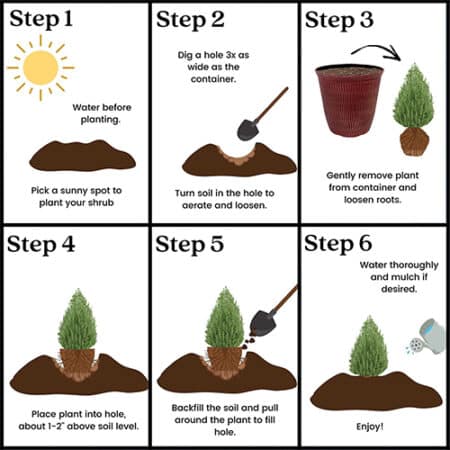 Step 1

Water before planting.

Pick a sunny spot to plant your shrub

Step 2

Dig a hole 3x as wide as the container.

Turn soil in the hole to aerate and loosen.

Step 3

Gently remove plant from container and loosen roots.

Step 4

Place plant into hole, about 1-2" above soil level.

Step 5

Backfill the soil and pull around the plant to fill hole.

Step 6

Water thoroughly and mulch if desired.

Enjoy!