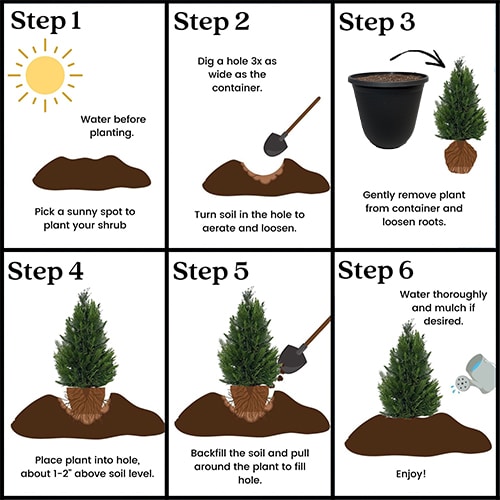 Step 1

Water before planting.

Pick a sunny spot to plant your shrub

Step 2

Dig a hole 3x as wide as the container.

Turn soil in the hole to aerate and loosen.

Step 3

Gently remove plant from container and loosen roots.

Step 4

Place plant into hole, about 1-2" above soil level.

Step 5

Backfill the soil and pull around the plant to fill hole.

Step 6

Water thoroughly and mulch if desired.

Enjoy!