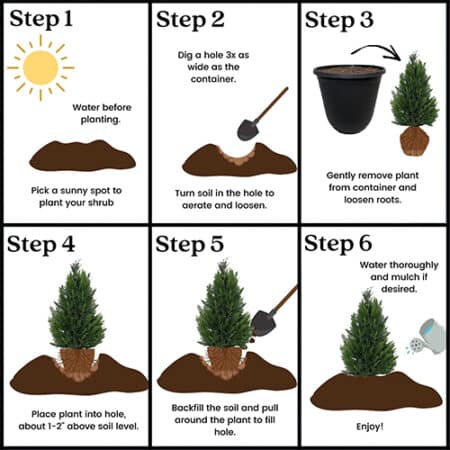 Step 1

Water before planting.

Pick a sunny spot to plant your shrub

Step 2

Dig a hole 3x as wide as the container.

Turn soil in the hole to aerate and loosen.

Step 3

Gently remove plant from container and loosen roots.

Step 4

Place plant into hole, about 1-2" above soil level.

Step 5

Backfill the soil and pull around the plant to fill hole.

Step 6

Water thoroughly and mulch if desired.

Enjoy!