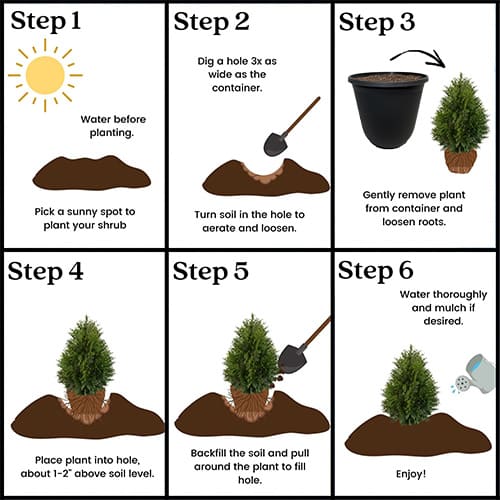 Step 1

Water before planting.

Pick a sunny spot to plant your shrub

Step 2

Dig a hole 3x as wide as the container.

Turn soil in the hole to aerate and loosen.

Step 3

Gently remove plant from container and loosen roots.

Step 4

Place plant into hole, about 1-2" above soil level.

Step 5

Backfill the soil and pull around the plant to fill hole.

Step 6

Water thoroughly and mulch if desired.

Enjoy!