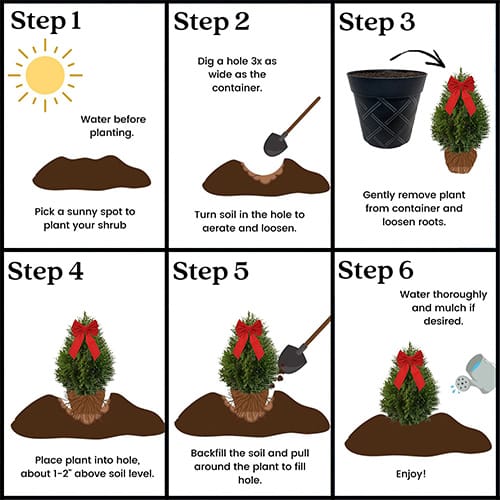 Step 1

Water before planting.

Pick a sunny spot to plant your shrub

Step 2

Dig a hole 3x as wide as the container.

Turn soil in the hole to aerate and loosen.

Step 3

Gently remove plant from container and loosen roots.

Step 4

Place plant into hole, about 1-2" above soil level.

Step 5

Backfill the soil and pull around the plant to fill hole.

Step 6

Water thoroughly and mulch if desired.

Enjoy!