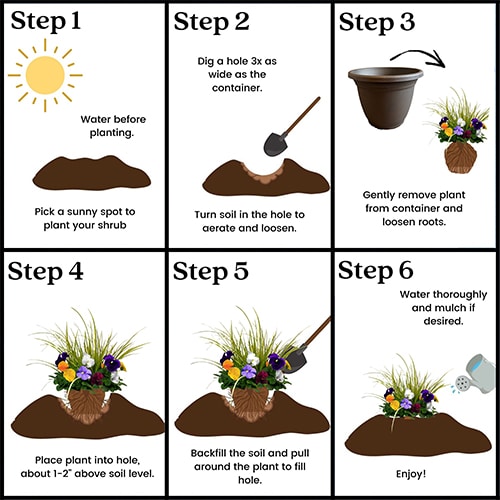 Step 1

Water before planting.

Pick a sunny spot to plant your shrub

Step 2

Dig a hole 3x as wide as the container.

Turn soil in the hole to aerate and loosen.

Step 3

Gently remove plant from container and loosen roots.

Step 4

Place plant into hole, about 1-2" above soil level.

Step 5

Backfill the soil and pull around the plant to fill hole.

Step 6

Water thoroughly and mulch if desired.

Enjoy!