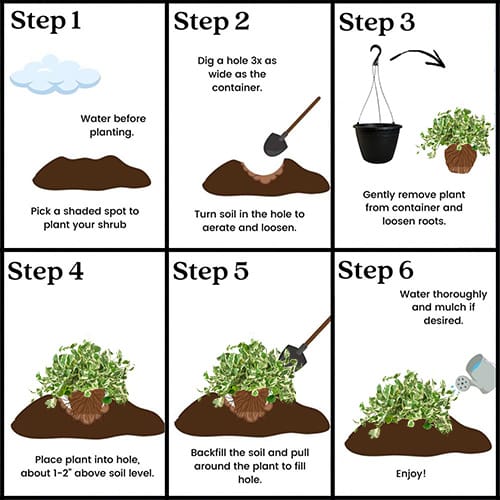 Step 1

Water before planting.

Pick a shaded spot to plant your shrub

Step 2

Dig a hole 3x as wide as the container.

Turn soil in the hole to aerate and loosen.

Step 3

Gently remove plant from container and loosen roots.

Step 4

Place plant into hole, about 1-2" above soil level.

Step 5

Backfill the soil and pull around the plant to fill hole.

Step 6

Water thoroughly and mulch if desired.

Enjoy!