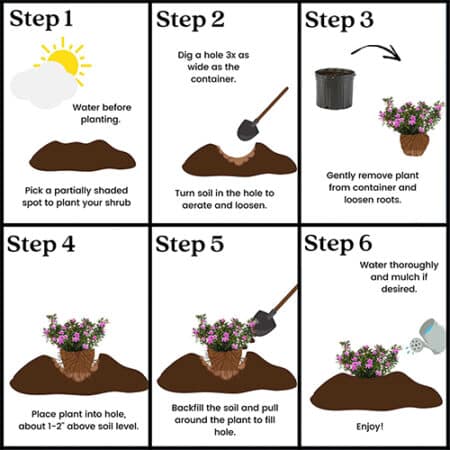 Step 1

Water before planting.

Pick a partially shaded spot to plant your shrub

Step 2

Dig a hole 3x as wide as the container.

Turn soil in the hole to aerate and loosen.

Step 3

Gently remove plant from container and loosen roots.

Step 4

Place plant into hole, about 1-2" above soil level.

Step 5

Backfill the soil and pull around the plant to fill hole.

Step 6

Water thoroughly and mulch if desired.

Enjoy!