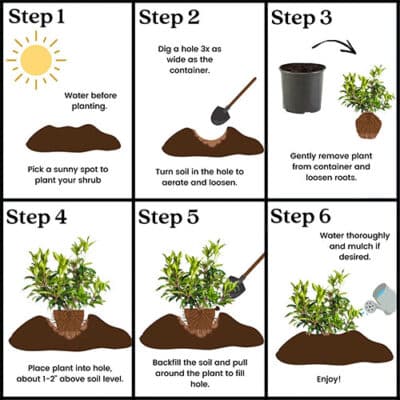 Step 1

Water before planting.

Pick a sunny spot to plant your shrub

Step 2

Dig a hole 3x as wide as the container.

Turn soil in the hole to aerate and loosen.

Step 3

Gently remove plant from container and loosen roots.

Step 4

Place plant into hole, about 1-2" above soil level.

Step 5

Backfill the soil and pull around the plant to fill hole.

Step 6

Water thoroughly and mulch if desired.

Enjoy!