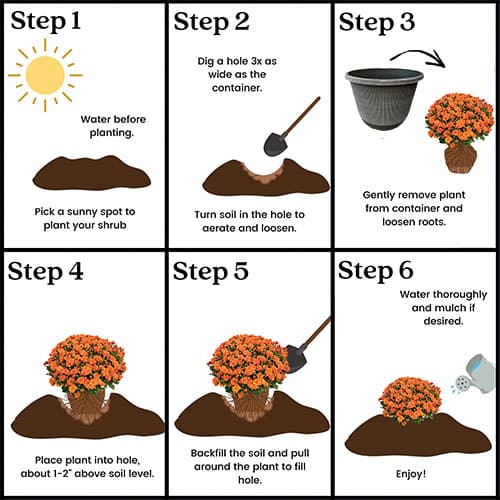 Step 1

Water before planting.

Pick a sunny spot to plant your shrub

Step 2

Dig a hole 3x as wide as the container.

Turn soil in the hole to aerate and loosen.

Step 3

Gently remove plant from container and loosen roots.

Step 4

Place plant into hole, about 1-2" above soil level.

Step 5

Backfill the soil and pull around the plant to fill hole.

Step 6

Water thoroughly and mulch if desired.

Enjoy!